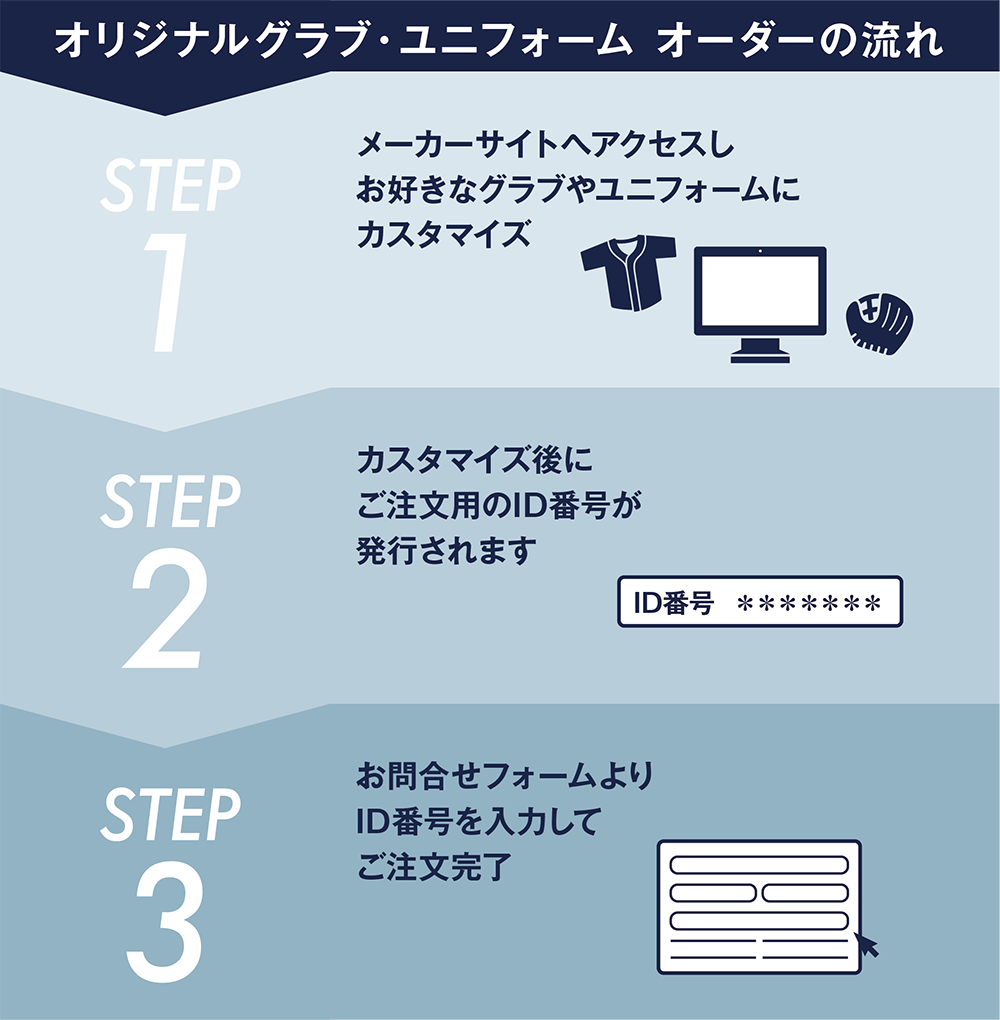 オリジナルグラブ・ユニフォーム オーダーの流れ

STEP 1

メーカーサイトへアクセスし
お好きなグラブやユニフォームに
カスタマイズ

STEP 2

カスタマイズ後に
ご注文用のID番号が
発行されます

ID番号 *******

STEP 3

お問合せフォームより
ID番号を入力して
ご注文完了